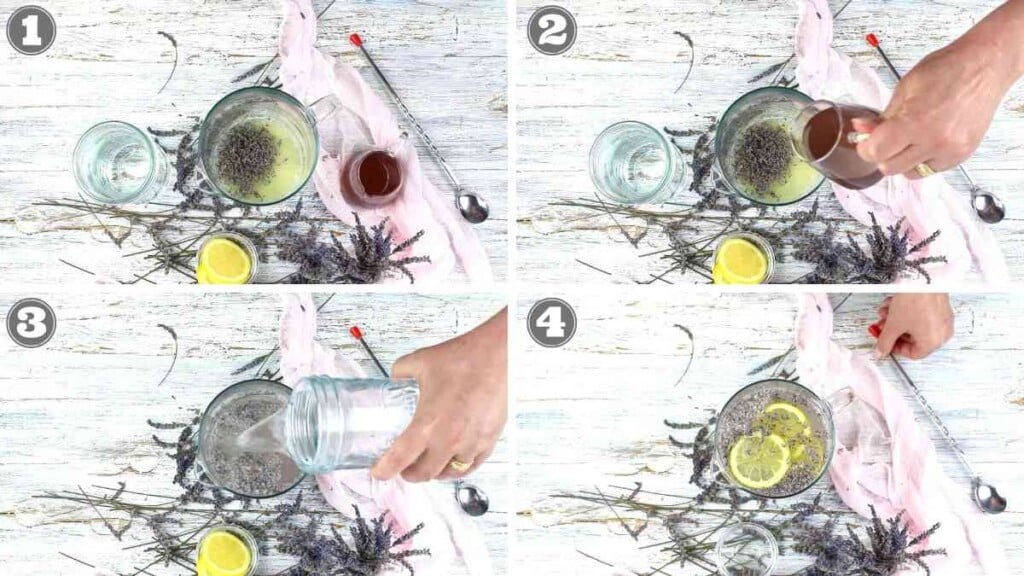 1
2
3
4